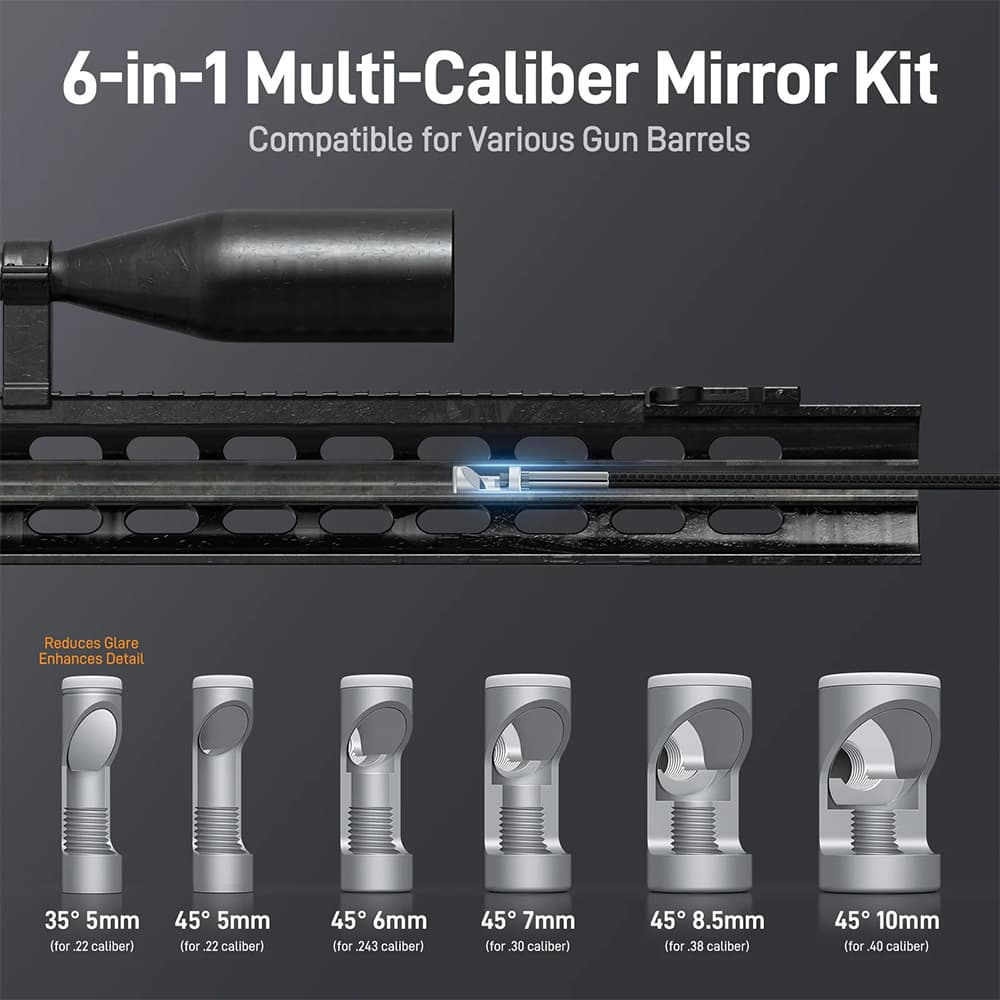 6-in-1 Multi-Caliber Mirror Kit

Compatible for Various Gun Barrels

Reduces Glare
Enhances Detail

35° 5mm
(for .22 caliber)

45° 5mm
(for .22 caliber)

45° 6mm
(for .243 caliber)

45° 7mm
(for .30 caliber)

45° 8.5mm
(for .38 caliber)

45° 10mm
(for .40 caliber)